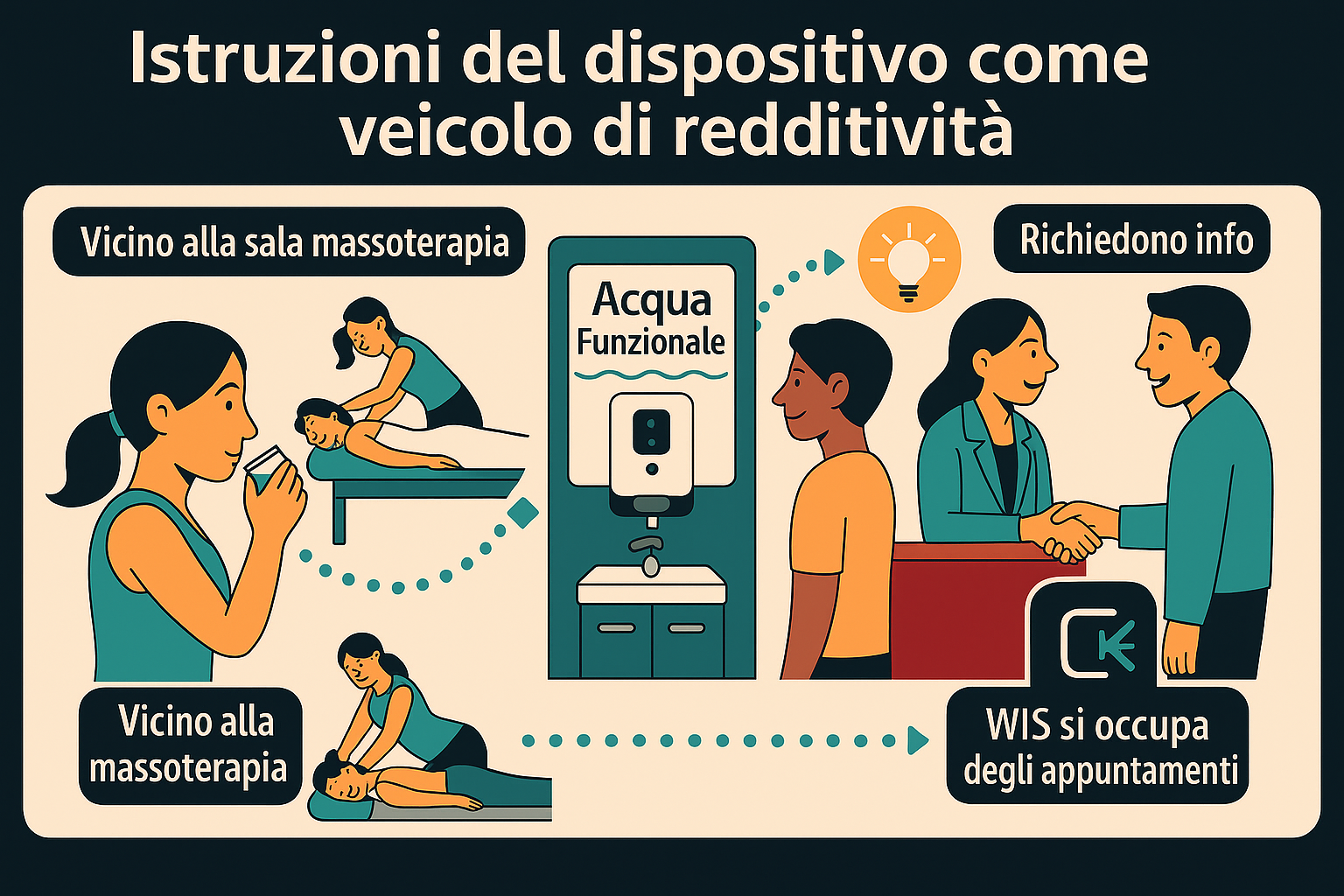 Istruzioni del dispositivo come veicolo di redditività

Vicino alla sala massoterapia

Acqua Funzionale

Richiedono info

Vicino alla massoterapia

WIS si occupa degli appuntamenti